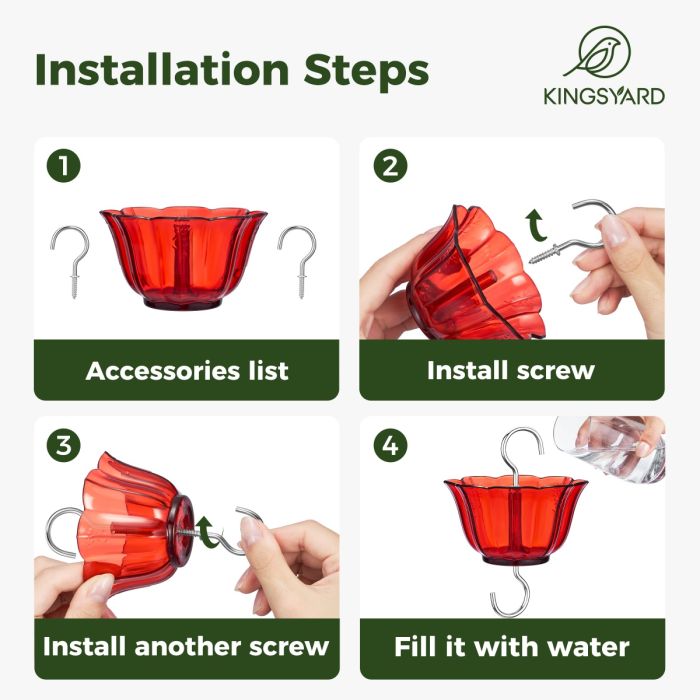 Installation Steps

KINGSYARD

1

Accessories list

2

Install screw

3

Install another screw

4

Fill it with water